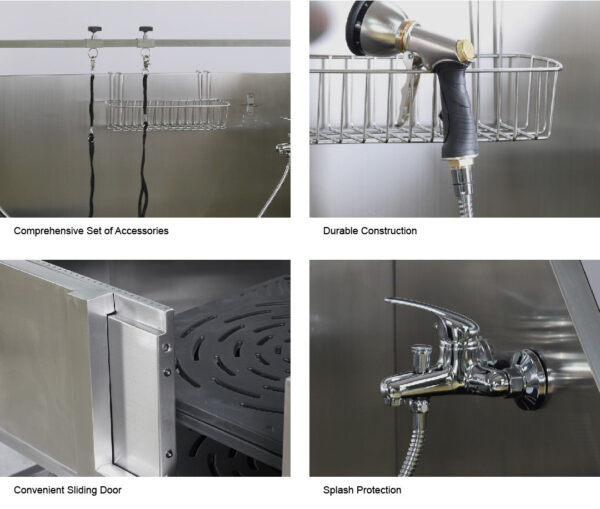 Comprehensive Set of Accessories

Durable Construction

Convenient Sliding Door

Splash Protection